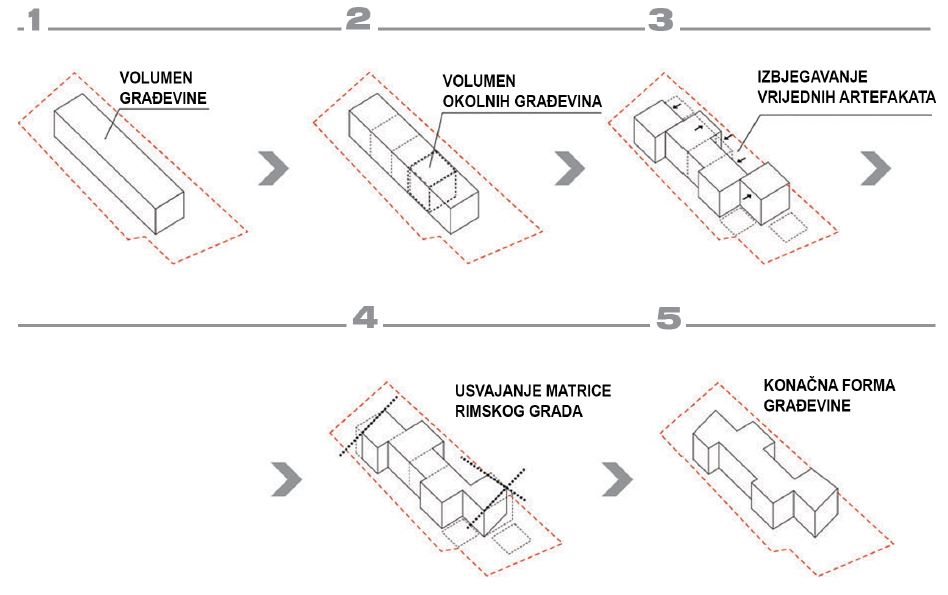 .1

VOLUMEN GRAĐEVINE

2

VOLUMEN OKOLNIH GRAĐEVINA

3

IZBJEGAVANJE VRIJEDNIH ARTEFAKATA

4

USVAJANJE MATRICE RIMSKOG GRADA

5

KONAČNA FORMA GRAĐEVINE